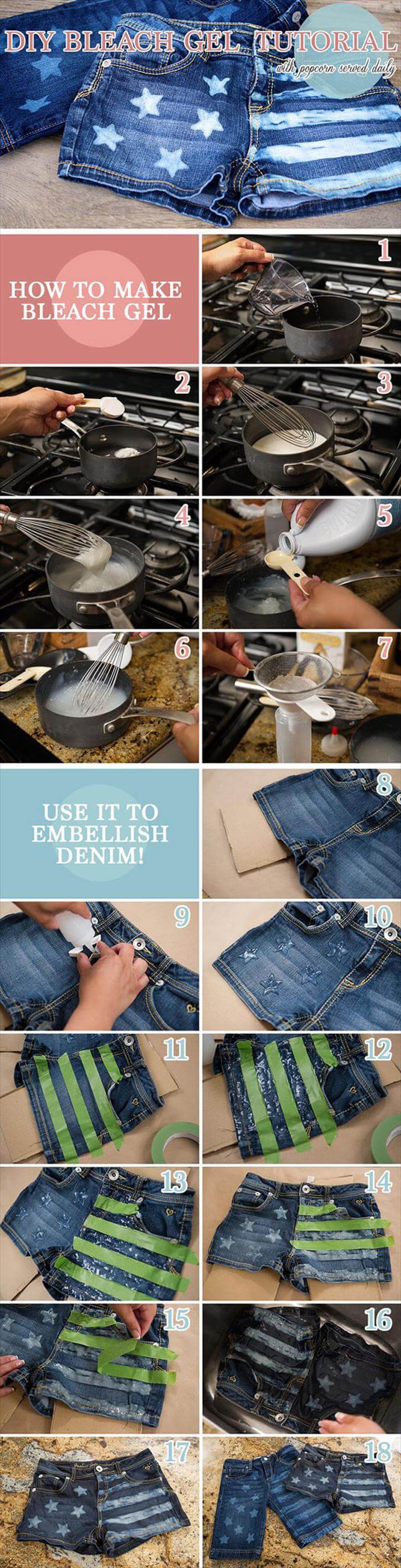 DIY BLEACH GEL TUTORIAL
with popcorn served daily

HOW TO MAKE BLEACH GEL

1

2

3

4

5

6

7

USE IT TO EMBELLISH DENIM!

8

9

10

11

12

13

14

15

16

17

18